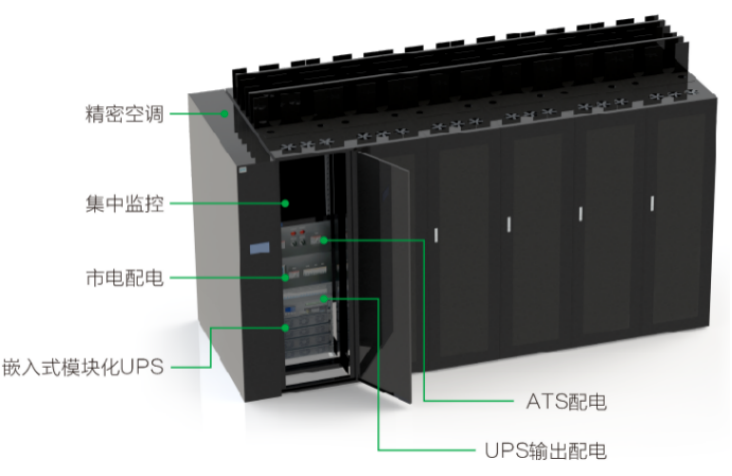 精密空调

集中监控

市电配电

嵌入式模块化UPS

ATS配电

UPS输出配电